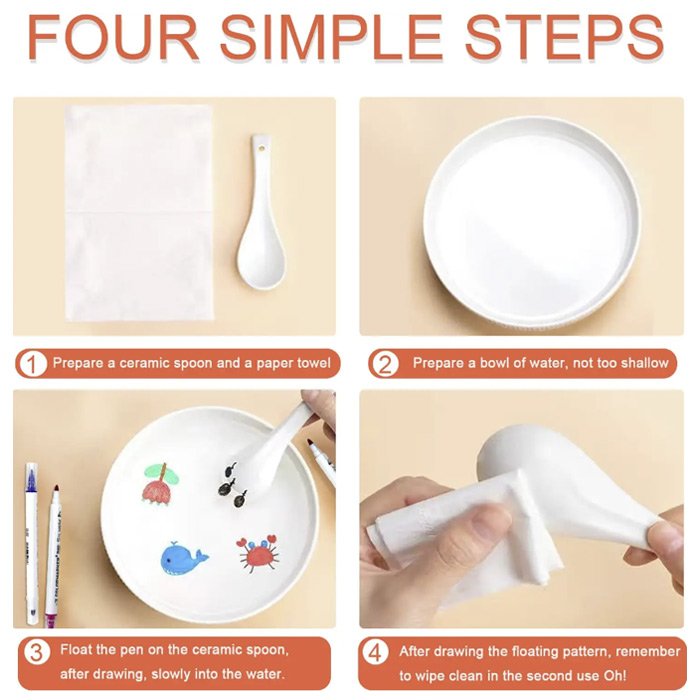 FOUR SIMPLE STEPS

1 Prepare a ceramic spoon and a paper towel

2 Prepare a bowl of water, not too shallow

3 Float the pen on the ceramic spoon, after drawing, slowly into the water.

4 After drawing the floating pattern, remember to wipe clean in the second use Oh!