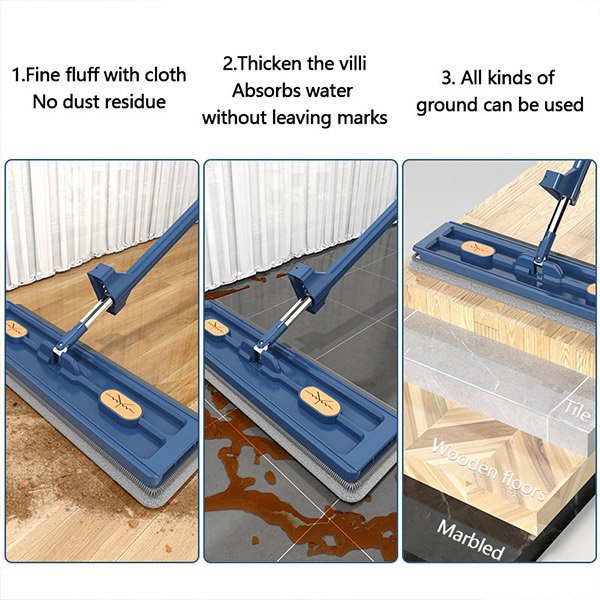 1.Fine fluff with cloth
No dust residue

2.Thicken the villi
Absorbs water
without leaving marks

3. All kinds of
ground can be used

Tile
Wooden floors
Marbled